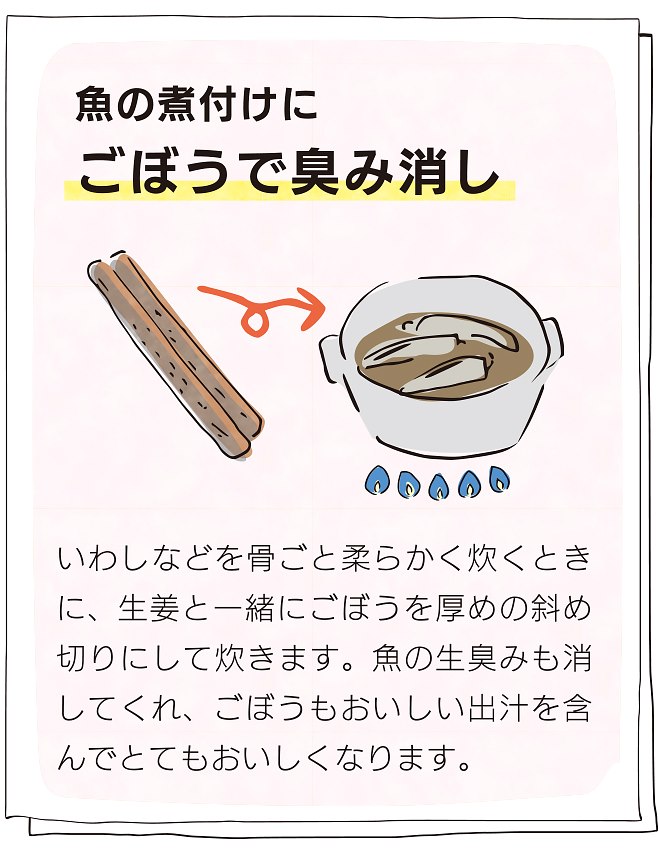 魚の煮付けに
ごぼうで臭み消し

いわしなどを骨ごと柔らかく炊くときに、生姜と一緒にごぼうを厚めの斜め切りにして炊きます。魚の生臭みも消してくれ、ごぼうもおいしい出汁を含んでとてもおいしくなります。